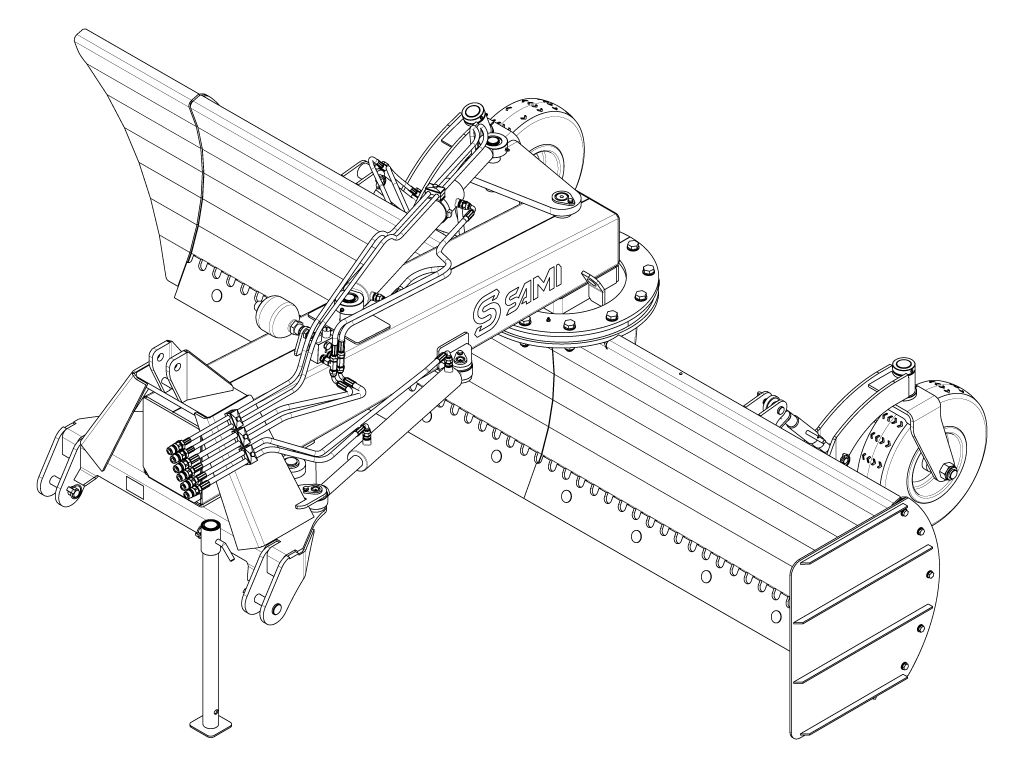 SAMI