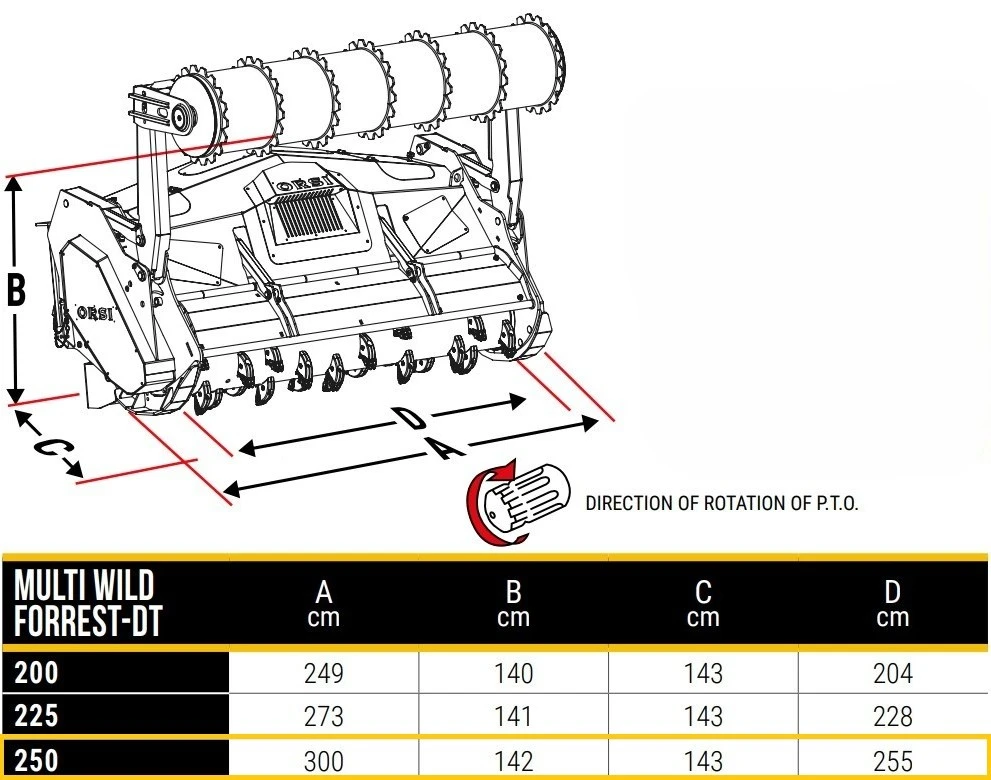 ORSI

ORSI

B

C

D

A

DIRECTION OF ROTATION OF P.T.O.

| MULTI WILD FORREST-DT | A cm | B cm | C cm | D cm |
|---|---|---|---|---|
| 200 | 249 | 140 | 143 | 204 |
| 225 | 273 | 141 | 143 | 228 |
| 250 | 300 | 142 | 143 | 255 |