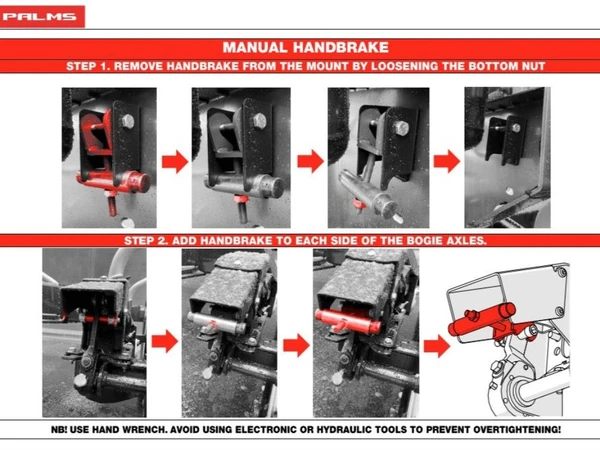 PALMS

MANUAL HANDBRAKE

STEP 1. REMOVE HANDBRAKE FROM THE MOUNT BY LOOSENING THE BOTTOM NUT

STEP 2. ADD HANDBRAKE TO EACH SIDE OF THE BOGIE AXLES.

NB! USE HAND WRENCH. AVOID USING ELECTRONIC OR HYDRAULIC TOOLS TO PREVENT OVERTIGHTENING!